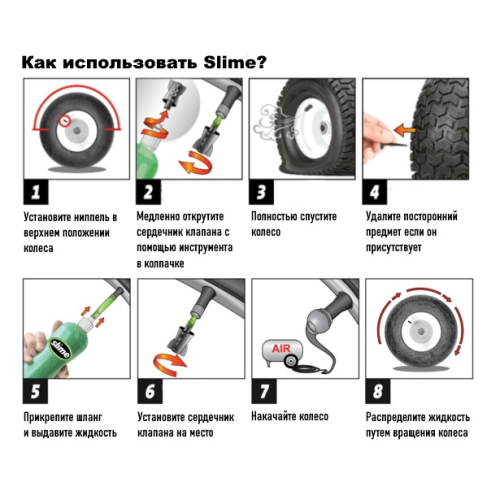 Как использовать Slime?

1

Установите ниппель в верхнем положении колеса

2

Медленно открутите сердечник клапана с помощью инструмента в колпачке

3

Полностью спустите колесо

4

Удалите посторонний предмет если он присутствует

slime

5

Прикрепите шланг и выдавите жидкость

6

Установите сердечник клапана на место

AIR

7

Накачайте колесо

8

Распределите жидкость путем вращения колеса