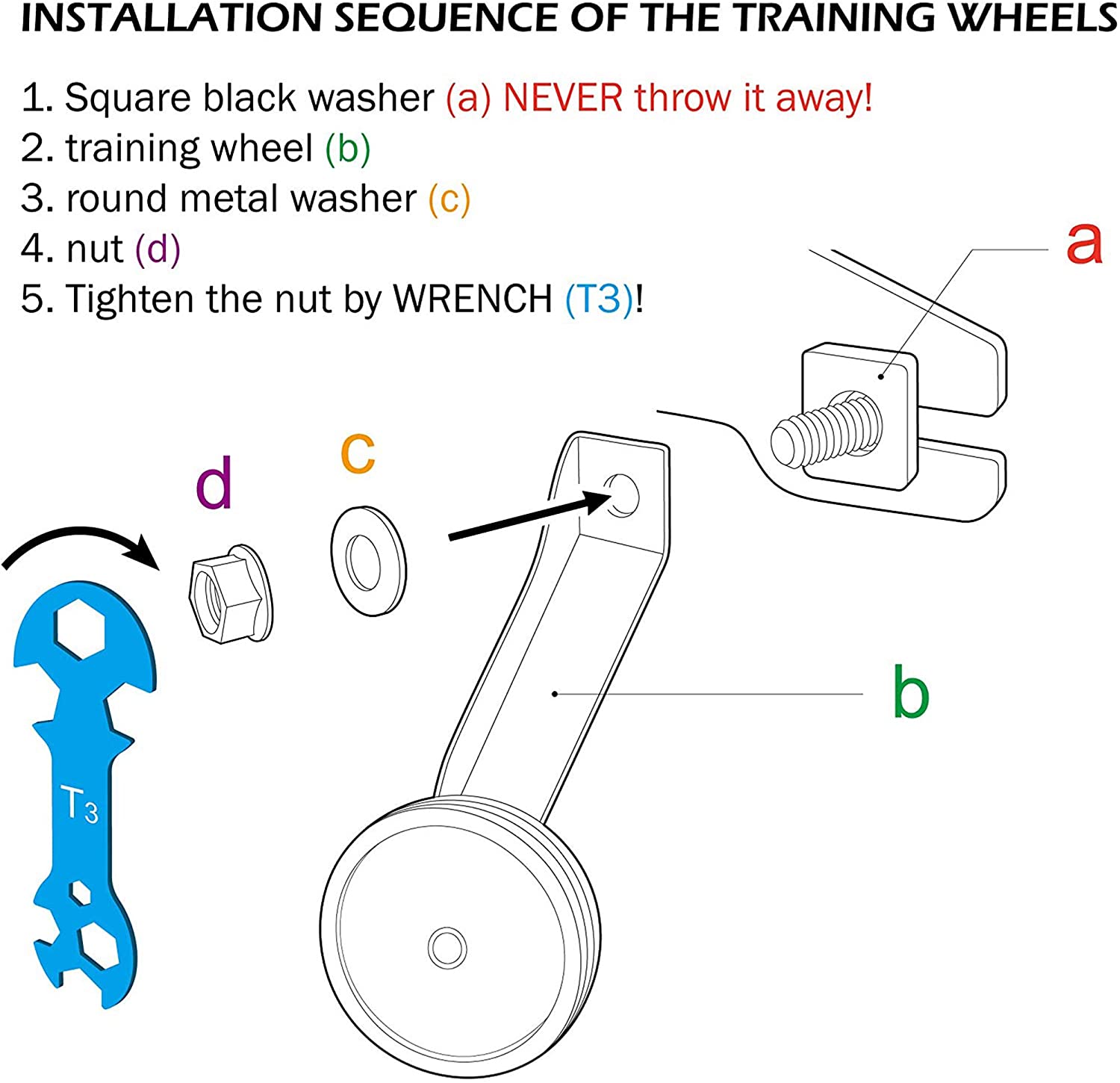 INSTALLATION SEQUENCE OF THE TRAINING WHEELS

1. Square black washer (a) NEVER throw it away!
2. training wheel (b)
3. round metal washer (c)
4. nut (d)
5. Tighten the nut by WRENCH (T3)!

a

c

d

b

$T_3$